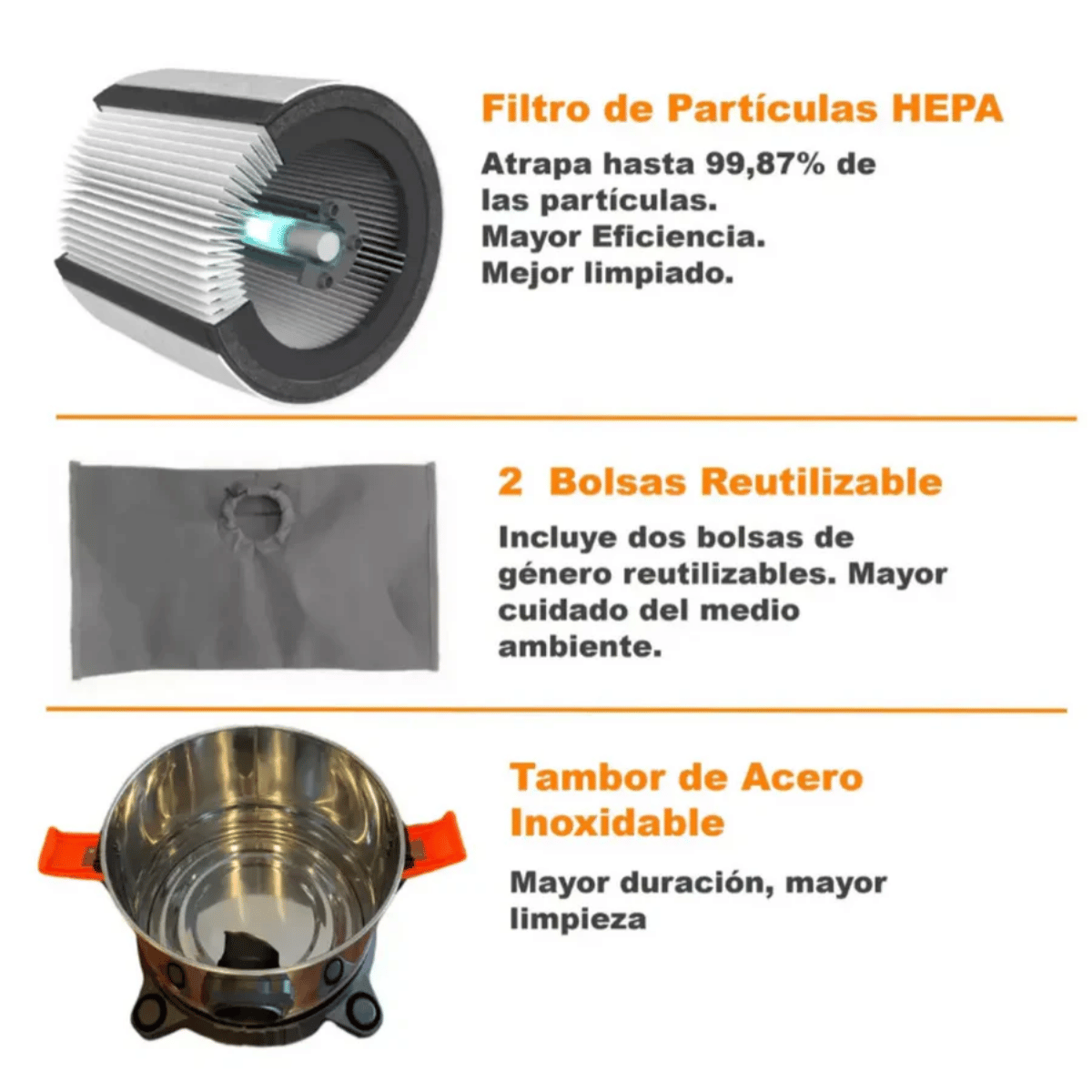 Filtro de Partículas HEPA

Atrapa hasta 99,87% de las partículas.
Mayor Eficiencia.
Mejor limpiado.

2 Bolsas Reutilizable

Incluye dos bolsas de género reutilizables. Mayor cuidado del medio ambiente.

Tambor de Acero Inoxidable

Mayor duración, mayor limpieza