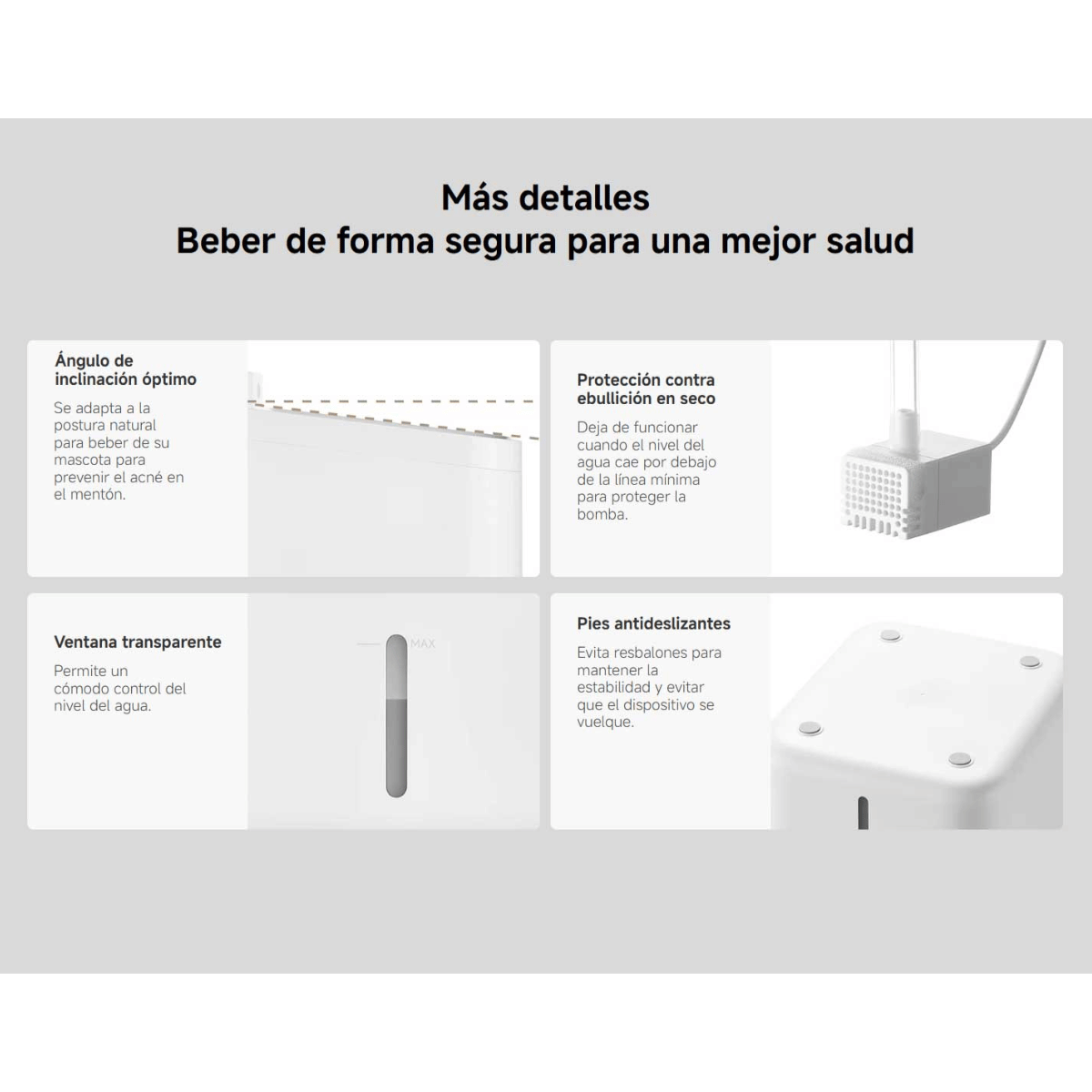 Más detalles
Beber de forma segura para una mejor salud

Ángulo de inclinación óptimo

Se adapta a la postura natural para beber de su mascota para prevenir el acné en el mentón.

Protección contra ebullición en seco

Deja de funcionar cuando el nivel del agua cae por debajo de la línea mínima para proteger la bomba.

Ventana transparente

Permite un cómodo control del nivel del agua.

MAX

Pies antideslizantes

Evita resbalones para mantener la estabilidad y evitar que el dispositivo se vuelque.