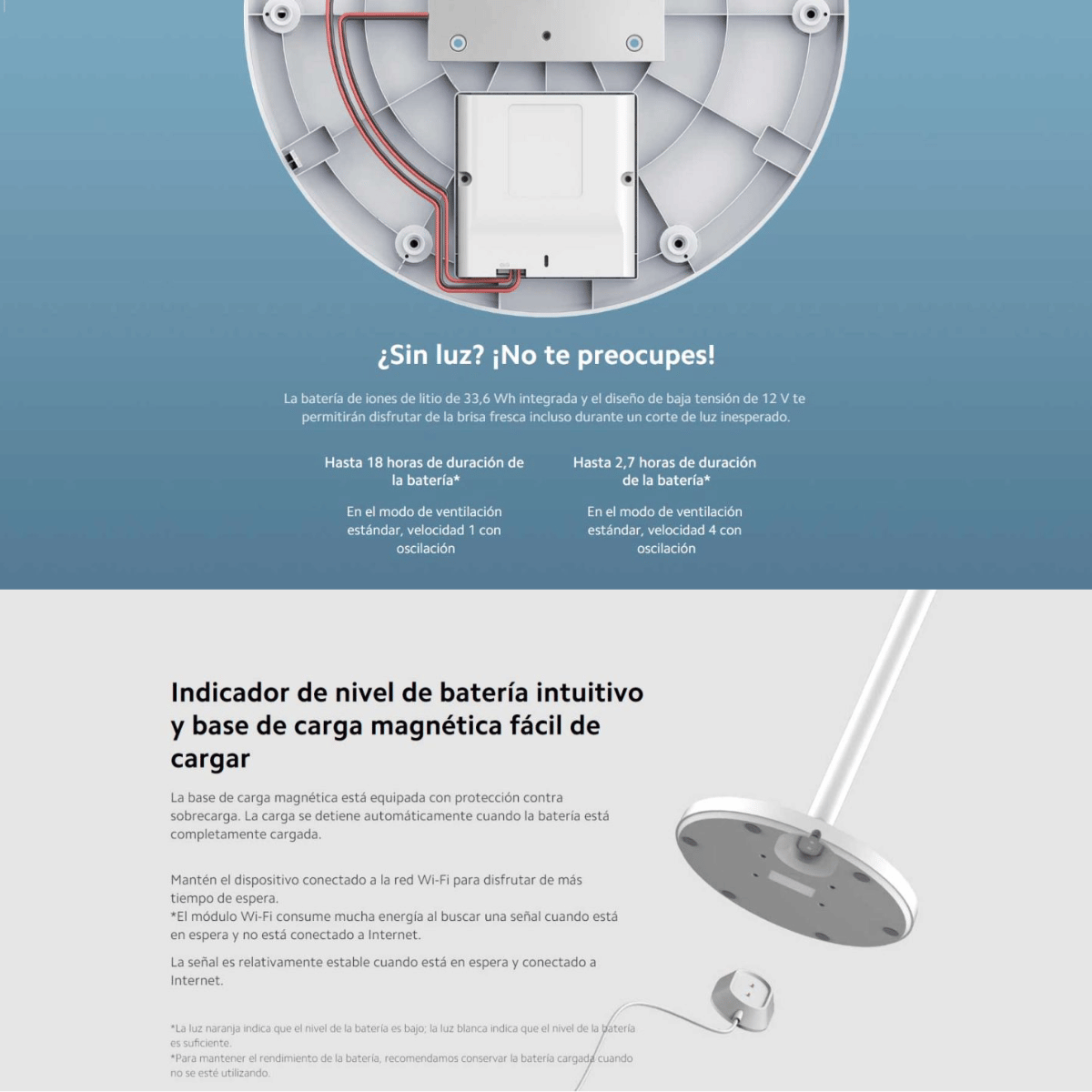 ¿Sin luz? ¡No te preocupes!

La batería de iones de litio de 33,6 Wh integrada y el diseño de baja tensión de 12 V te permitirán disfrutar de la brisa fresca incluso durante un corte de luz inesperado.

Hasta 18 horas de duración de la batería*

En el modo de ventilación estándar, velocidad 1 con oscilación

Hasta 2,7 horas de duración de la batería*

En el modo de ventilación estándar, velocidad 4 con oscilación

Indicador de nivel de batería intuitivo y base de carga magnética fácil de cargar

La base de carga magnética está equipada con protección contra sobrecarga. La carga se detiene automáticamente cuando la batería está completamente cargada.

Mantén el dispositivo conectado a la red Wi-Fi para disfrutar de más tiempo de espera.
*El módulo Wi-Fi consume mucha energía al buscar una señal cuando está en espera y no está conectado a Internet.

La señal es relativamente estable cuando está en espera y conectado a Internet.

*La luz naranja indica que el nivel de la batería es bajo; la luz blanca indica que el nivel de la batería es suficiente.
*Para mantener el rendimiento de la batería, recomendamos conservar la batería cargada cuando no se esté utilizando.